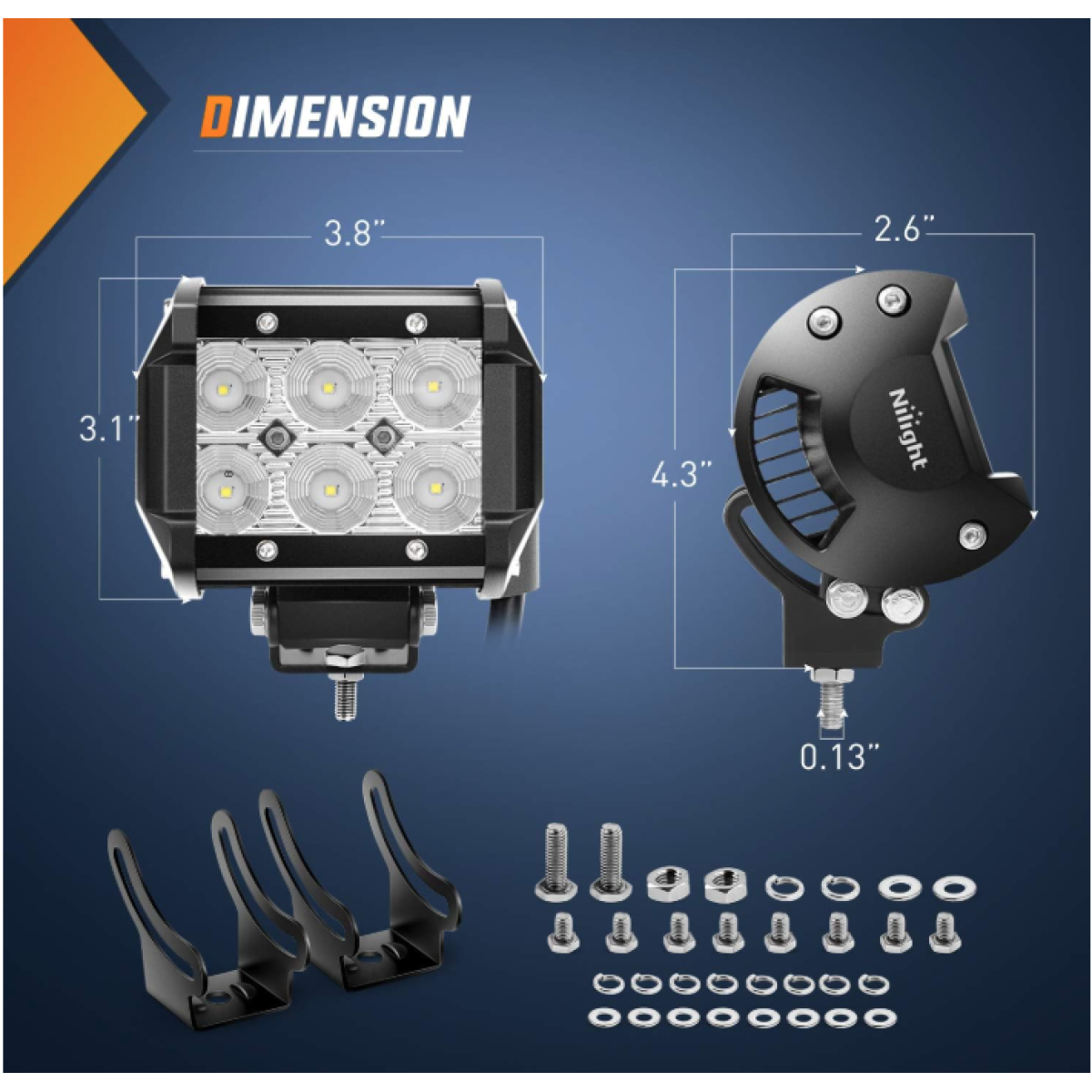 DIMENSION

3.8"

3.1"

2.6"

4.3"

Nilight

0.13"